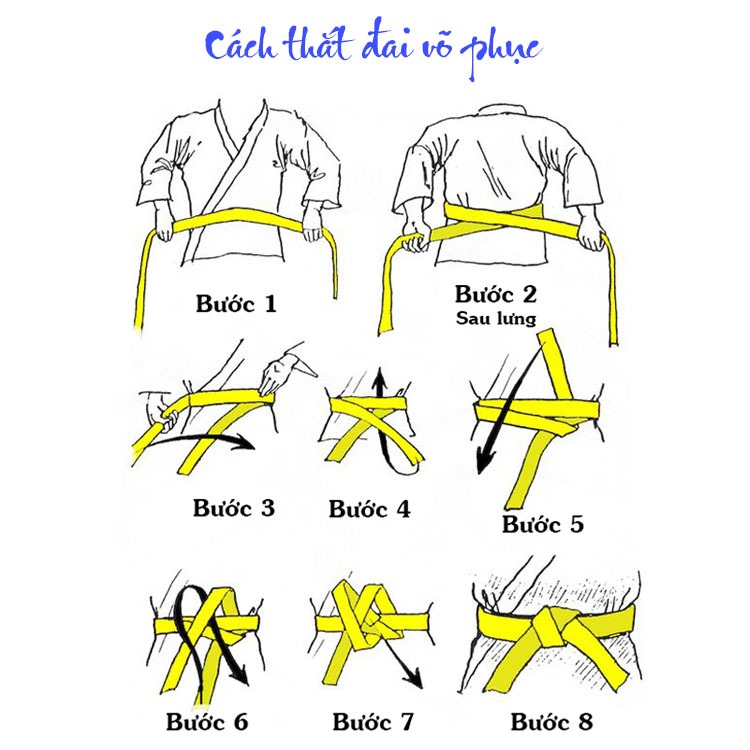 Cách thắt đai võ phục

Bước 1

Bước 2
Sau lưng

Bước 3

Bước 4

Bước 5

Bước 6

Bước 7

Bước 8