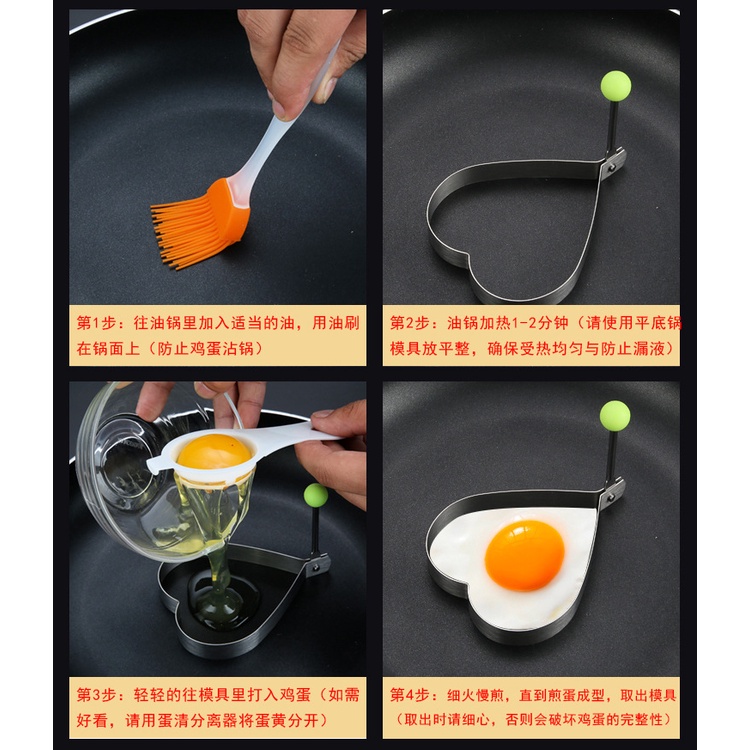 第1步：往油锅里加入适当的油，用油刷在锅面上（防止鸡蛋沾锅）

第2步：油锅加热1-2分钟（请使用平底锅模具放平整，确保受热均匀与防止漏液）

第3步：轻轻的往模具里打入鸡蛋（如需好看，请用蛋清分离器将蛋黄分开）

第4步：细火慢煎，直到煎蛋成型，取出模具（取出时请细心，否则会破坏鸡蛋的完整性）